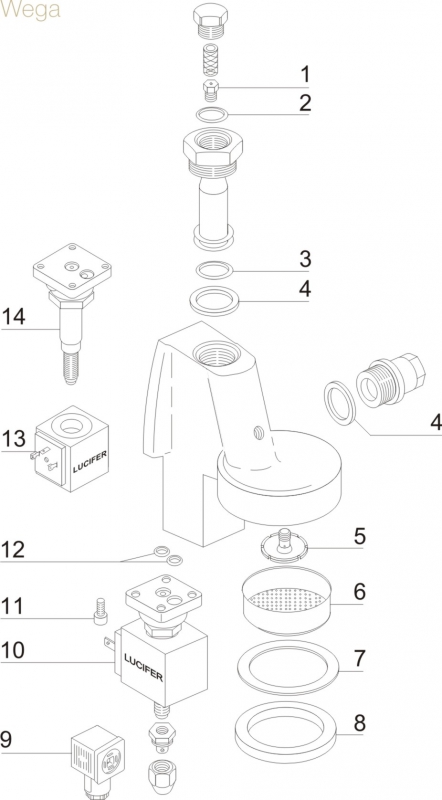 Wega

1
2
3
4
14
4
13
LUCIFER
5
12
6
11
10
LUCIFER
7
8
9