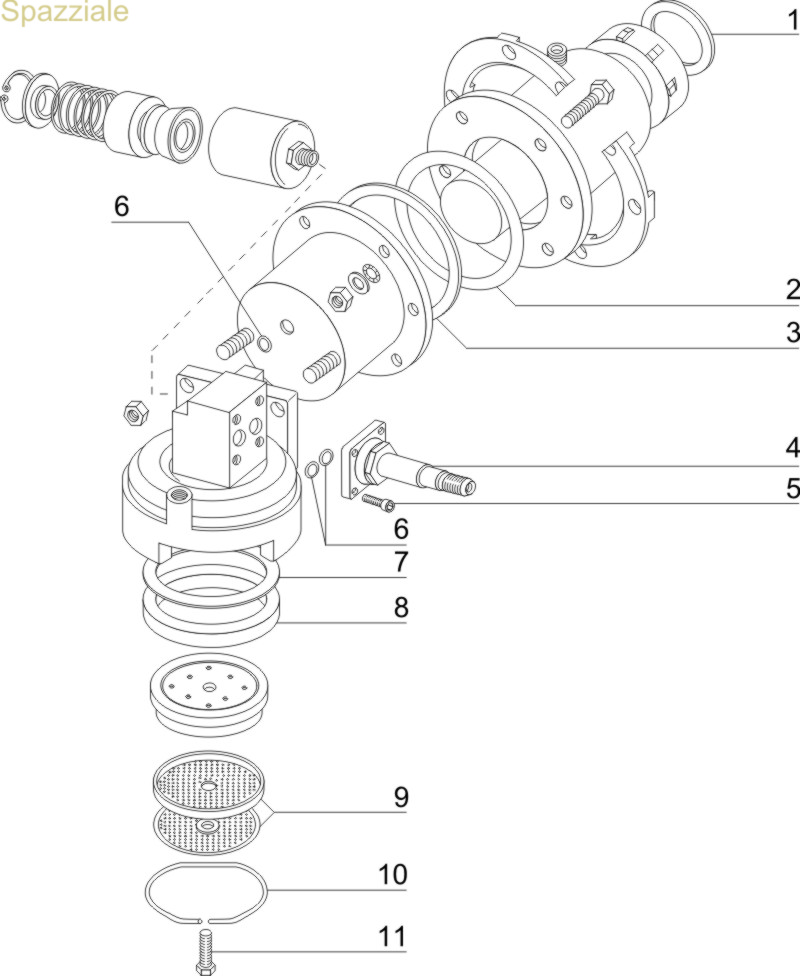 Spazziale

1

6

2

3

4

5

6

7

8

9

10

11