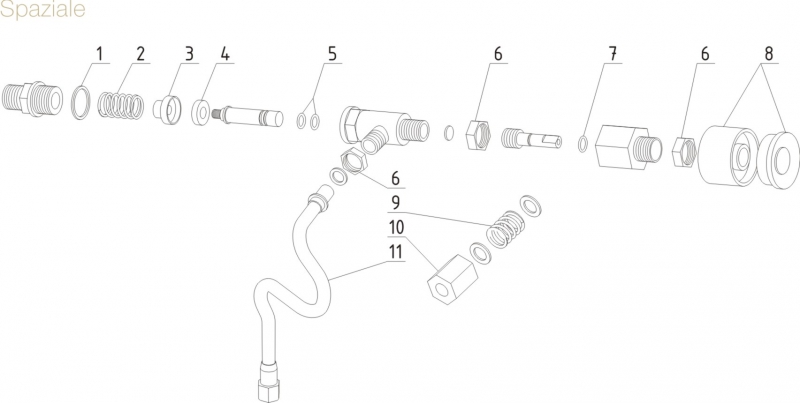 Spaziale

1 2 3 4 5 6 7 6 8

6

9

10

11