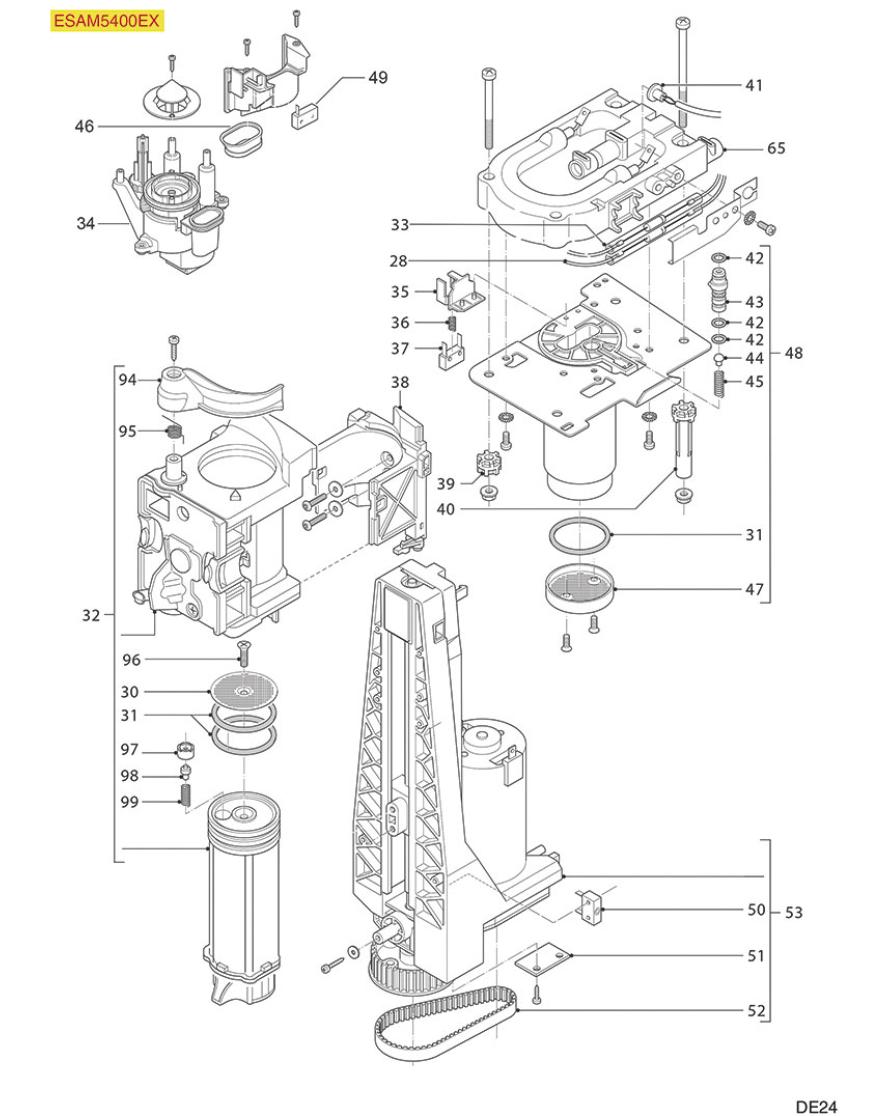 ESAM5400EX

49
46
34
41
65
33
28
35
36
37
42
43
42
42
44
45
48
38
94
95
39
40
31
47
32
96
30
31
97
98
99
50
53
51
52

DE24